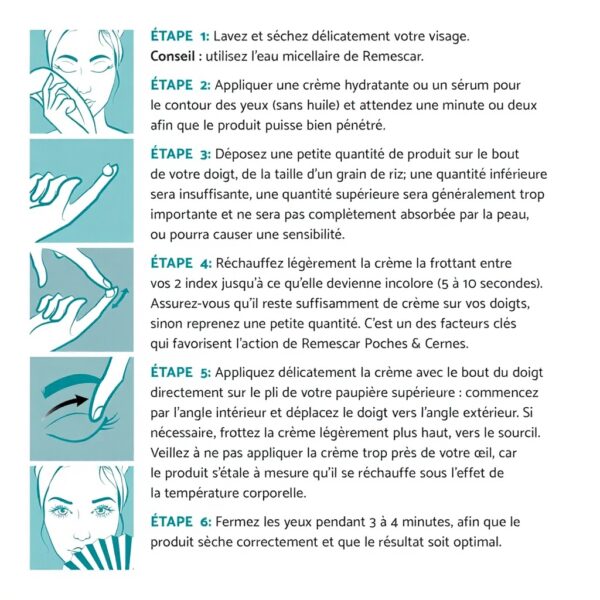 ÉTAPE 1: Lavez et séchez délicatement votre visage.
Conseil : utilisez l'eau micellaire de Remescar.

ÉTAPE 2: Appliquer une crème hydratante ou un sérum pour le contour des yeux (sans huile) et attendez une minute ou deux afin que le produit puisse bien pénétré.

ÉTAPE 3: Déposez une petite quantité de produit sur le bout de votre doigt, de la taille d'un grain de riz; une quantité inférieure sera insuffisante, une quantité supérieure sera généralement trop importante et ne sera pas complètement absorbée par la peau, ou pourra causer une sensibilité.

ÉTAPE 4: Réchauffez légèrement la crème la frottant entre vos 2 index jusqu'à ce qu'elle devienne incolore (5 à 10 secondes). Assurez-vous qu'il reste suffisamment de crème sur vos doigts, sinon reprenez une petite quantité. C'est un des facteurs clés qui favorisent l'action de Remescar Poches & Cernes.

ÉTAPE 5: Appliquez délicatement la crème avec le bout du doigt directement sur le pli de votre paupière supérieure : commencez par l'angle intérieur et déplacez le doigt vers l'angle extérieur. Si nécessaire, frottez la crème légèrement plus haut, vers le sourcil. Veillez à ne pas appliquer la crème trop près de votre œil, car le produit s'étale à mesure qu'il se réchauffe sous l'effet de la température corporelle.

ÉTAPE 6: Fermez les yeux pendant 3 à 4 minutes, afin que le produit sèche correctement et que le résultat soit optimal.