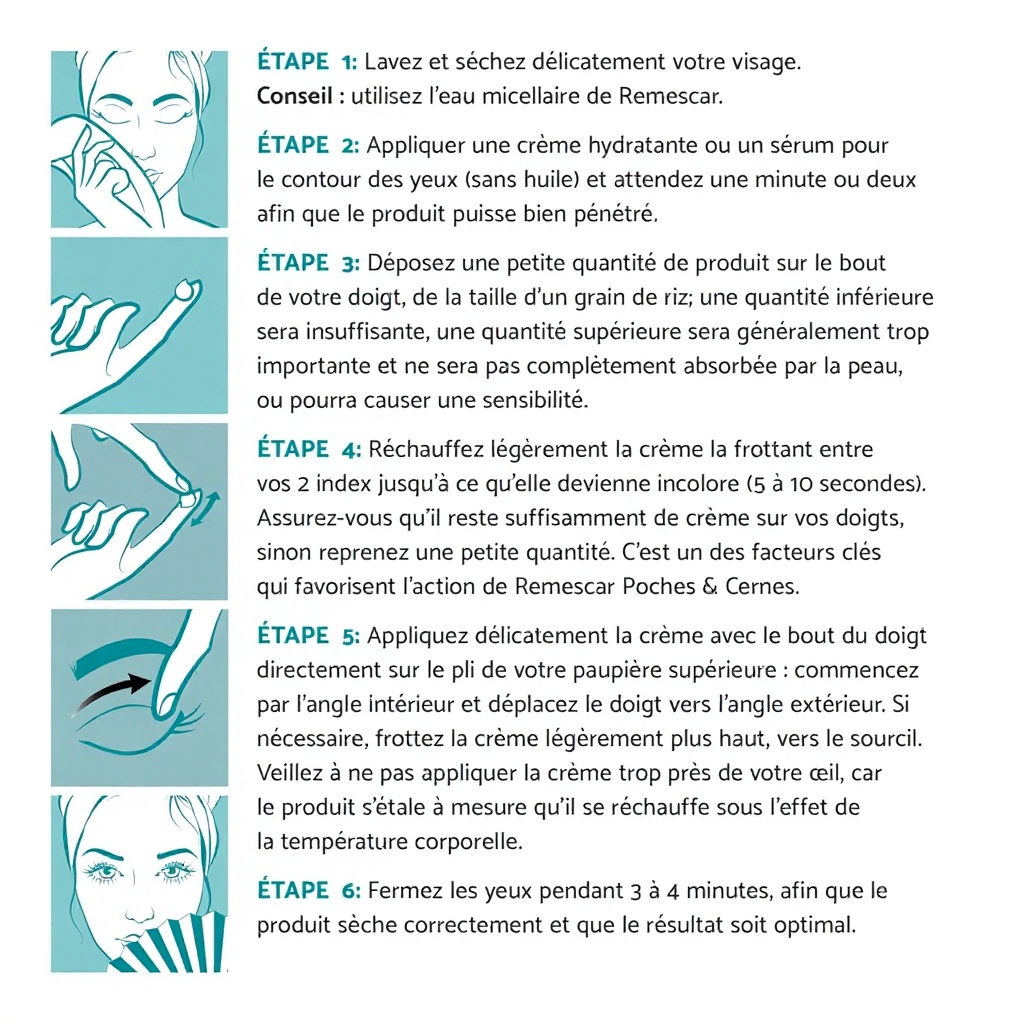 ÉTAPE 1: Lavez et séchez délicatement votre visage.
Conseil : utilisez l'eau micellaire de Remescar.

ÉTAPE 2: Appliquer une crème hydratante ou un sérum pour le contour des yeux (sans huile) et attendez une minute ou deux afin que le produit puisse bien pénétré.

ÉTAPE 3: Déposez une petite quantité de produit sur le bout de votre doigt, de la taille d'un grain de riz; une quantité inférieure sera insuffisante, une quantité supérieure sera généralement trop importante et ne sera pas complètement absorbée par la peau, ou pourra causer une sensibilité.

ÉTAPE 4: Réchauffez légèrement la crème la frottant entre vos 2 index jusqu'à ce qu'elle devienne incolore (5 à 10 secondes). Assurez-vous qu'il reste suffisamment de crème sur vos doigts, sinon reprenez une petite quantité. C'est un des facteurs clés qui favorisent l'action de Remescar Poches & Cernes.

ÉTAPE 5: Appliquez délicatement la crème avec le bout du doigt directement sur le pli de votre paupière supérieure : commencez par l'angle intérieur et déplacez le doigt vers l'angle extérieur. Si nécessaire, frottez la crème légèrement plus haut, vers le sourcil. Veillez à ne pas appliquer la crème trop près de votre œil, car le produit s'étale à mesure qu'il se réchauffe sous l'effet de la température corporelle.

ÉTAPE 6: Fermez les yeux pendant 3 à 4 minutes, afin que le produit sèche correctement et que le résultat soit optimal.