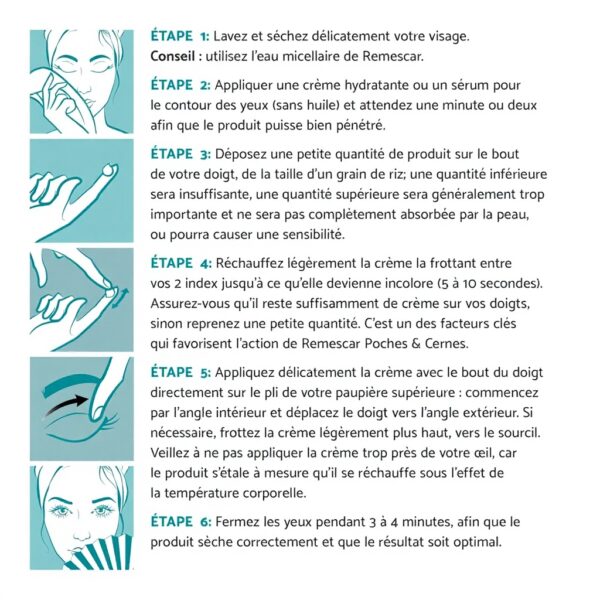 ÉTAPE 1: Lavez et séchez délicatement votre visage.
Conseil : utilisez l'eau micellaire de Remescar.

ÉTAPE 2: Appliquer une crème hydratante ou un sérum pour le contour des yeux (sans huile) et attendez une minute ou deux afin que le produit puisse bien pénétré.

ÉTAPE 3: Déposez une petite quantité de produit sur le bout de votre doigt, de la taille d'un grain de riz; une quantité inférieure sera insuffisante, une quantité supérieure sera généralement trop importante et ne sera pas complètement absorbée par la peau, ou pourra causer une sensibilité.

ÉTAPE 4: Réchauffez légèrement la crème la frottant entre vos 2 index jusqu'à ce qu'elle devienne incolore (5 à 10 secondes). Assurez-vous qu'il reste suffisamment de crème sur vos doigts, sinon reprenez une petite quantité. C'est un des facteurs clés qui favorisent l'action de Remescar Poches & Cernes.

ÉTAPE 5: Appliquez délicatement la crème avec le bout du doigt directement sur le pli de votre paupière supérieure : commencez par l'angle intérieur et déplacez le doigt vers l'angle extérieur. Si nécessaire, frottez la crème légèrement plus haut, vers le sourcil. Veillez à ne pas appliquer la crème trop près de votre œil, car le produit s'étale à mesure qu'il se réchauffe sous l'effet de la température corporelle.

ÉTAPE 6: Fermez les yeux pendant 3 à 4 minutes, afin que le produit sèche correctement et que le résultat soit optimal.